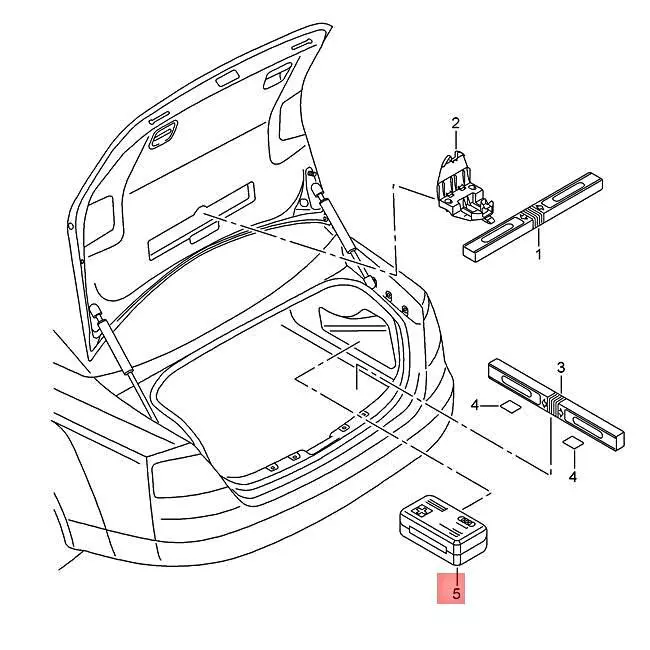 2
1
3
4
4
5