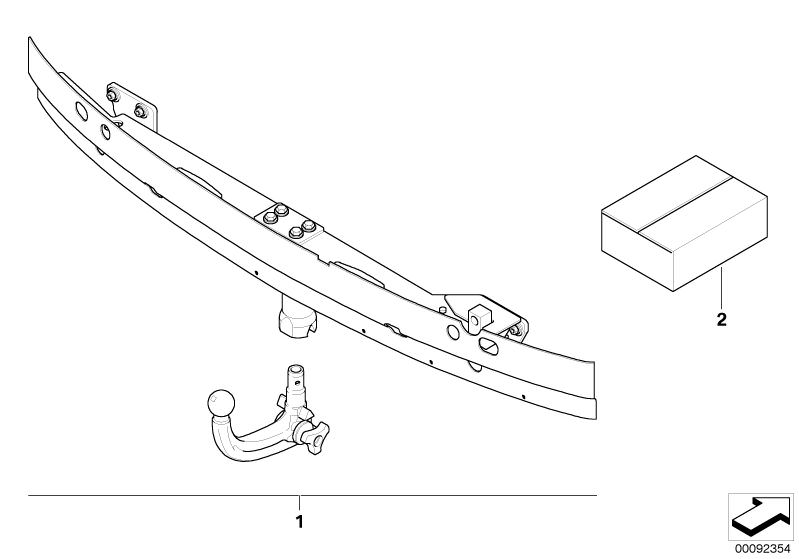 2

1

00092354